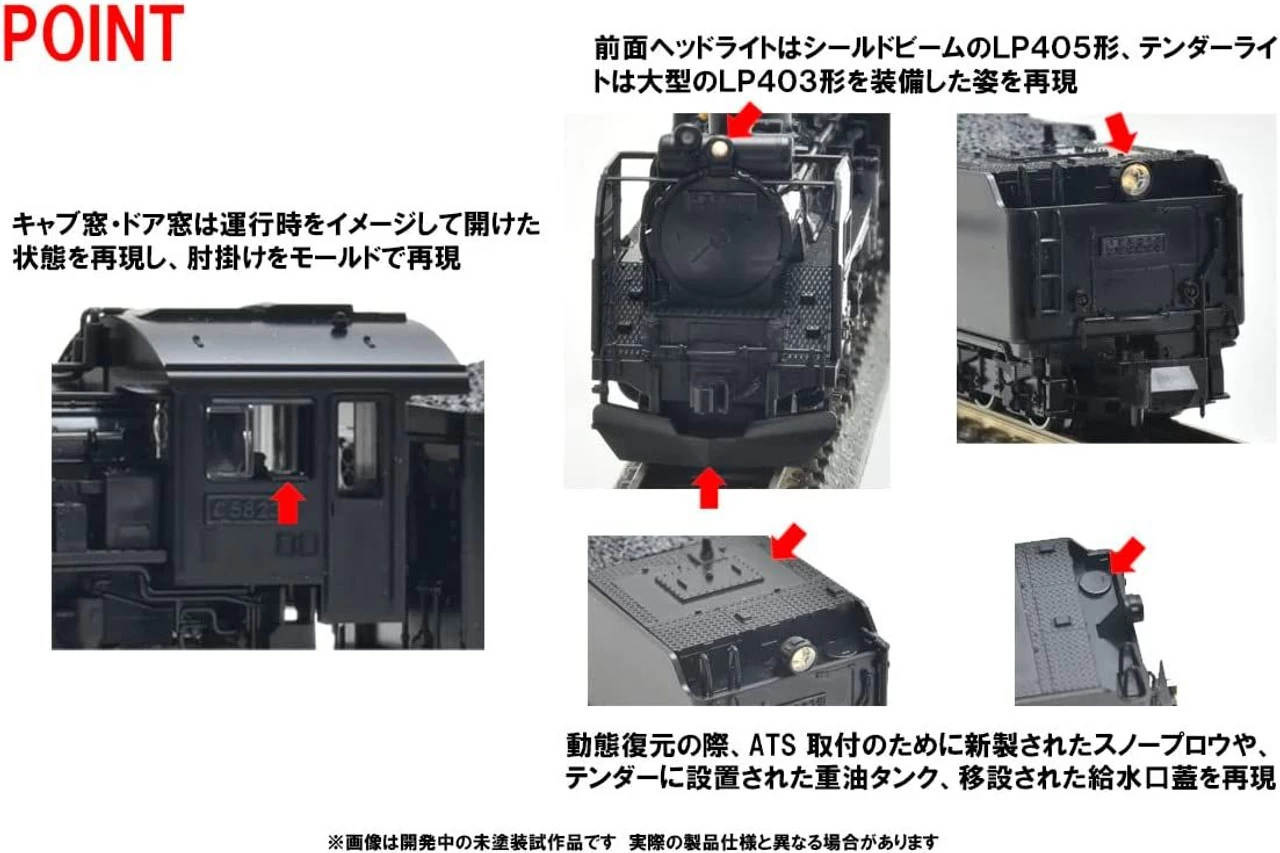 POINT

前面ヘッドライトはシールドビームのLP405形、テンダーライトは大型のLP403形を装備した姿を再現

キャブ窓・ドア窓は運行時をイメージして開けた状態を再現し、肘掛けをモールドで再現

C5823

動態復元の際、ATS 取付のために新製されたスノープロウや、テンダーに設置された重油タンク、移設された給水口蓋を再現

※画像は開発中の未塗装試作品です 実際の製品仕様と異なる場合があります